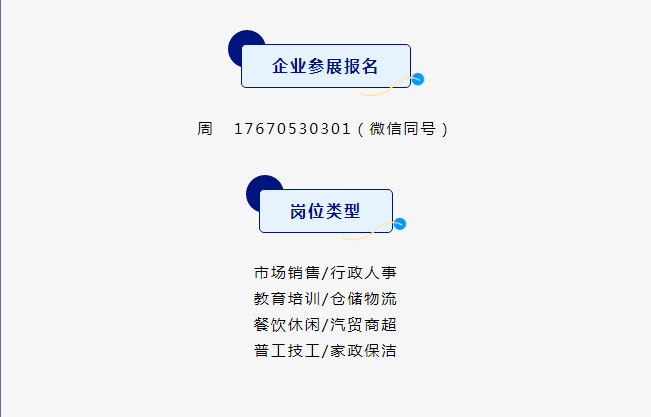 企业参展报名

周　17670530301（微信同号）

岗位类型

市场销售/行政人事
教育培训/仓储物流
餐饮休闲/汽贸商超
普工技工/家政保洁